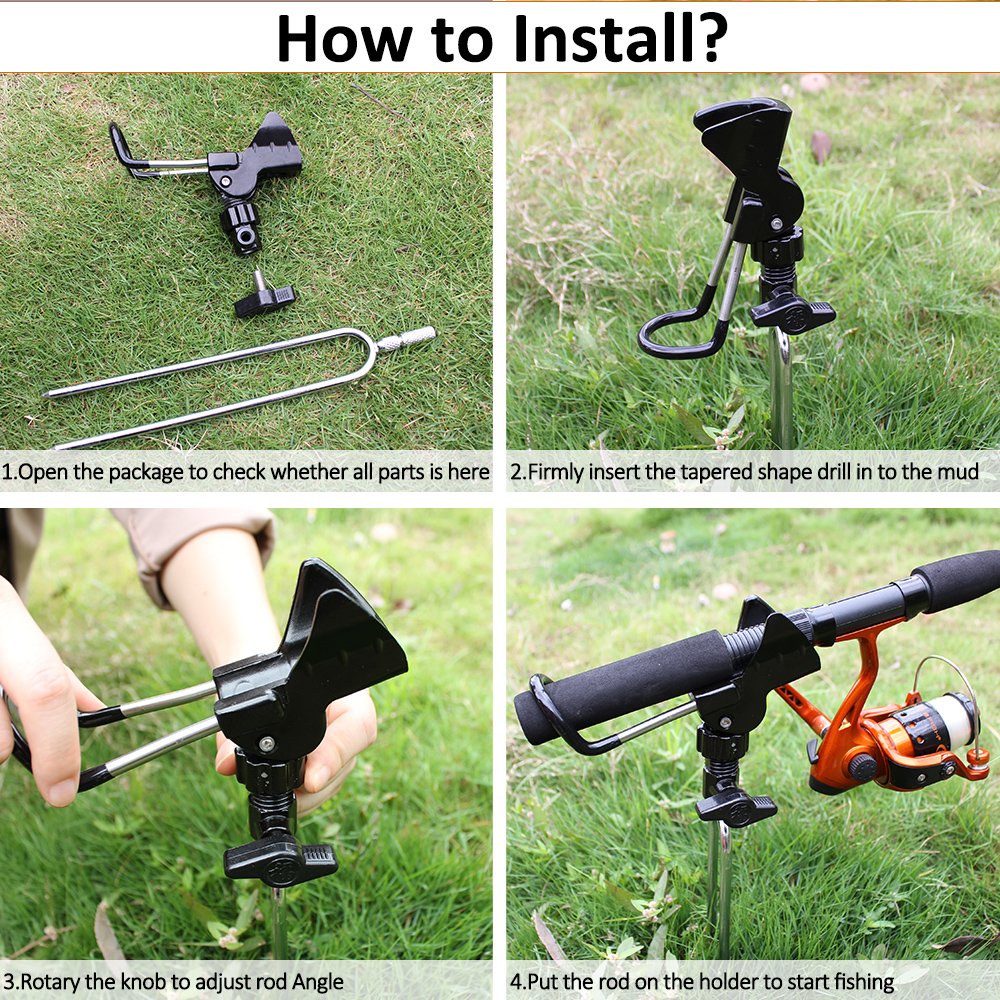 How to Install?

1.Open the package to check whether all parts is here

2.Firmly insert the tapered shape drill in to the mud

3.Rotary the knob to adjust rod Angle

4.Put the rod on the holder to start fishing