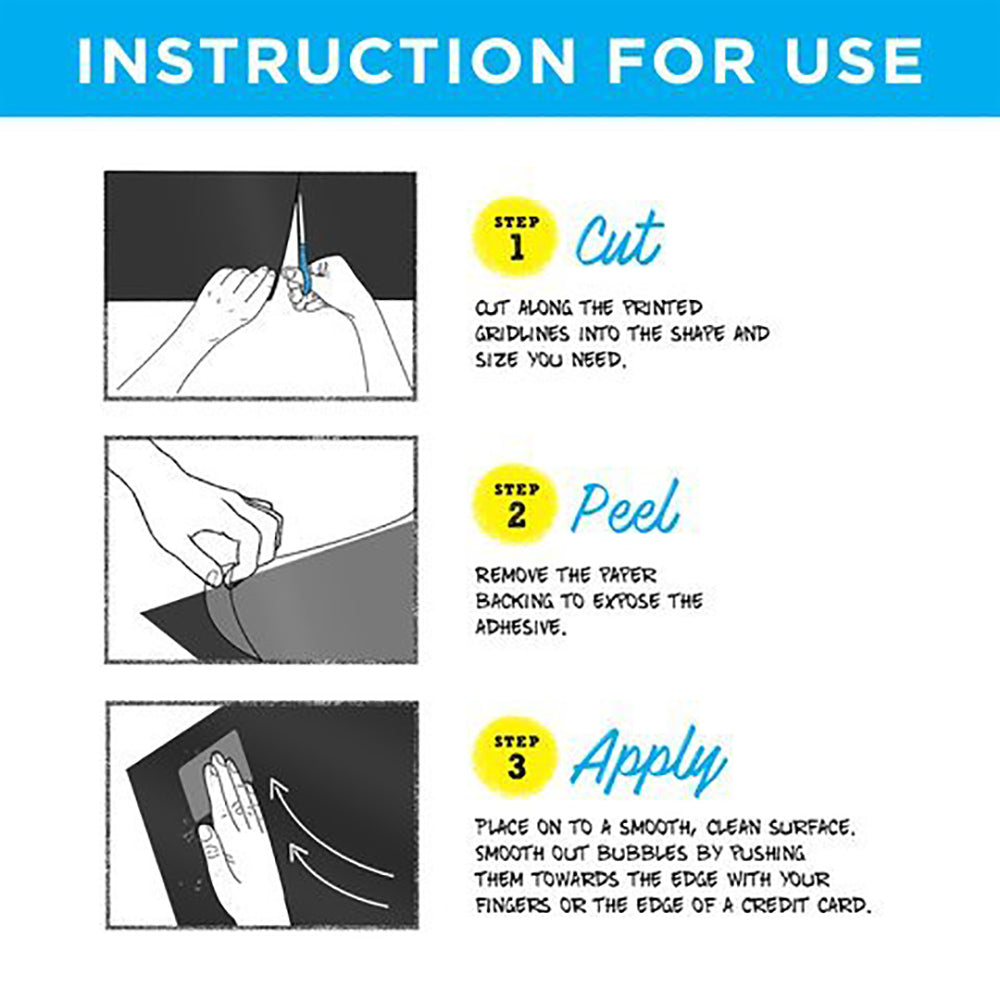 INSTRUCTION FOR USE

STEP 1 Cut

CUT ALONG THE PRINTED GRIDLINES INTO THE SHAPE AND SIZE YOU NEED.

STEP 2 Peel

REMOVE THE PAPER BACKING TO EXPOSE THE ADHESIVE.

STEP 3 Apply

PLACE ON TO A SMOOTH, CLEAN SURFACE. SMOOTH OUT BUBBLES BY PUSHING THEM TOWARDS THE EDGE WITH YOUR FINGERS OR THE EDGE OF A CREDIT CARD.