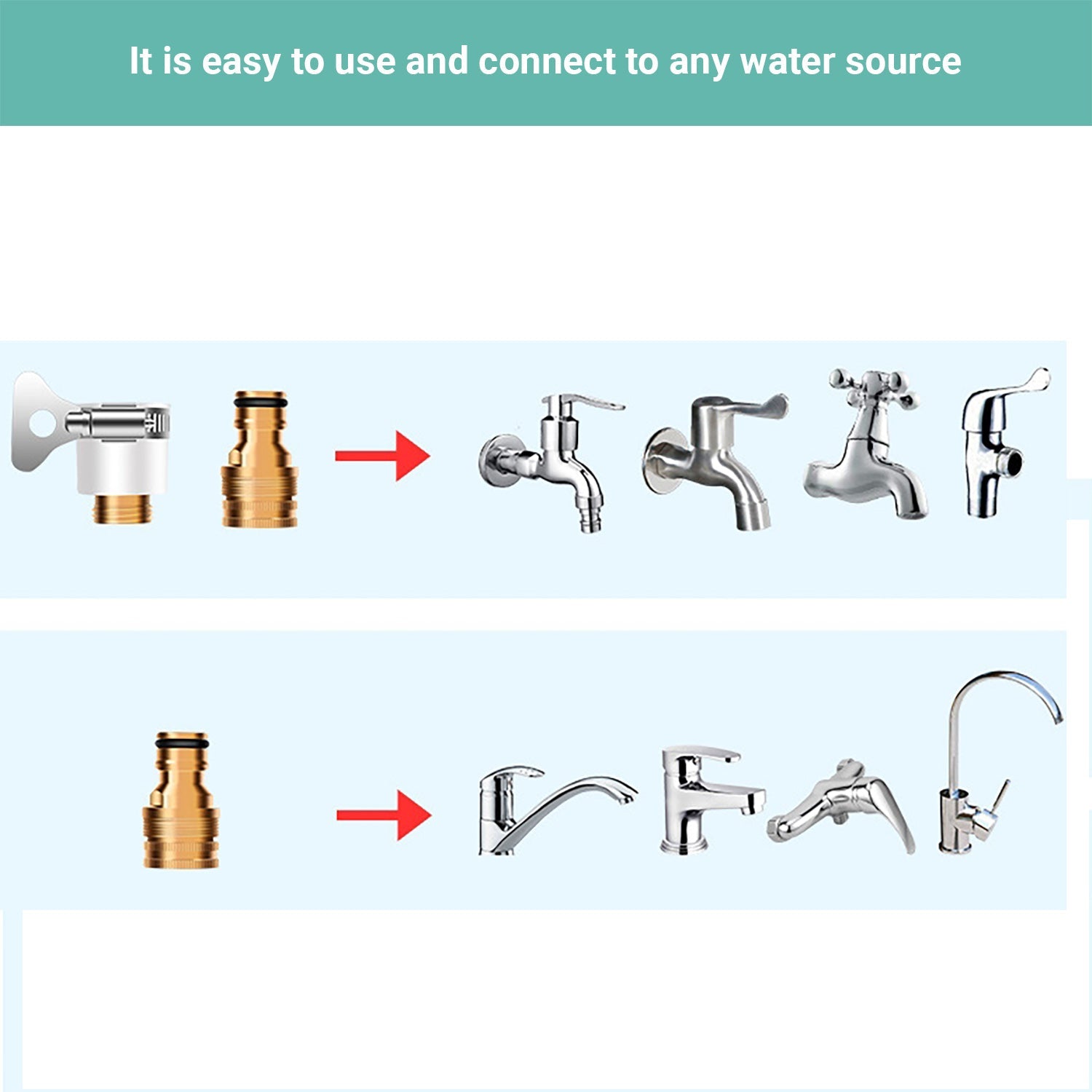 It is easy to use and connect to any water source