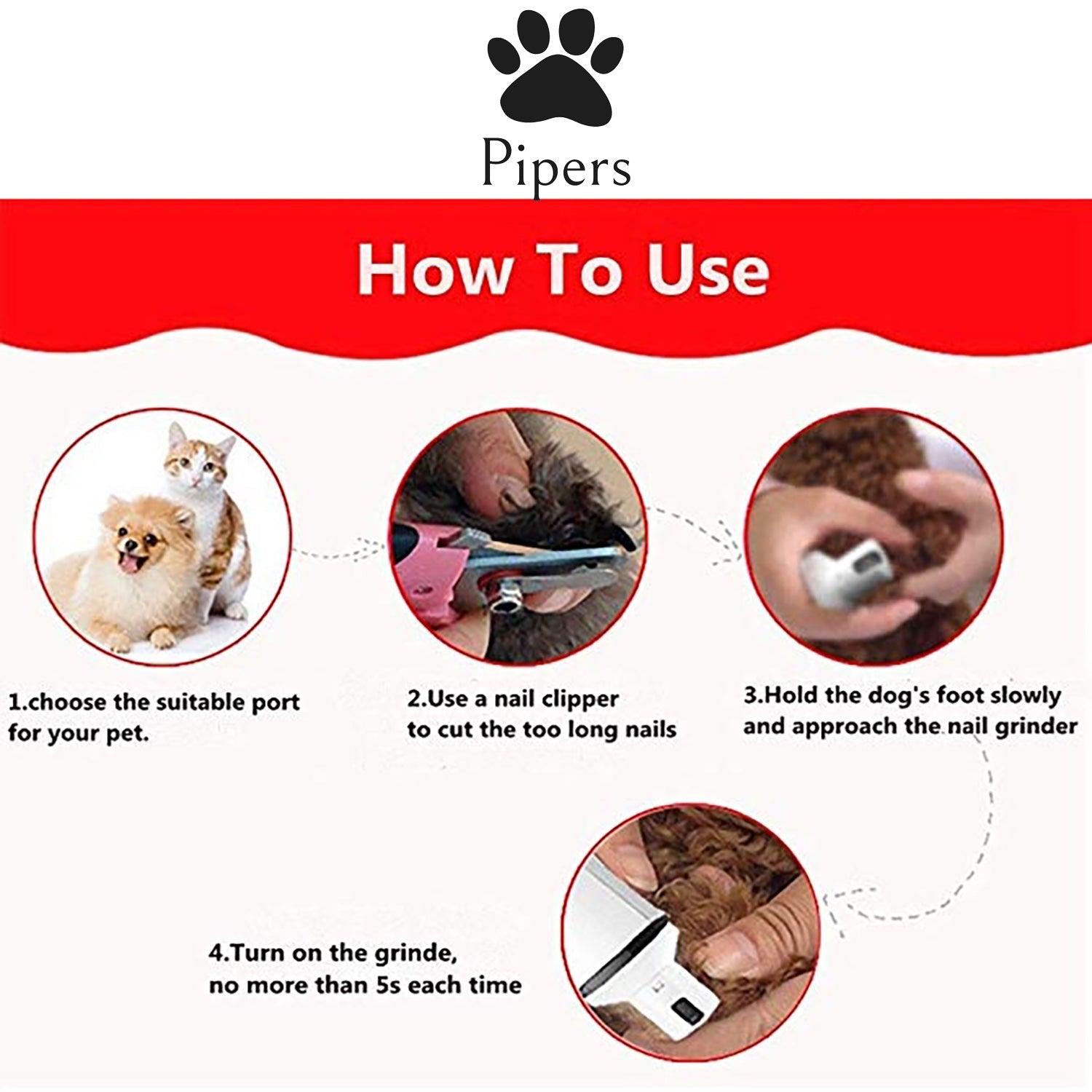 Pipers

How To Use

1.choose the suitable port for your pet.

2.Use a nail clipper to cut the too long nails

3.Hold the dog's foot slowly and approach the nail grinder

4.Turn on the grinde, no more than 5s each time