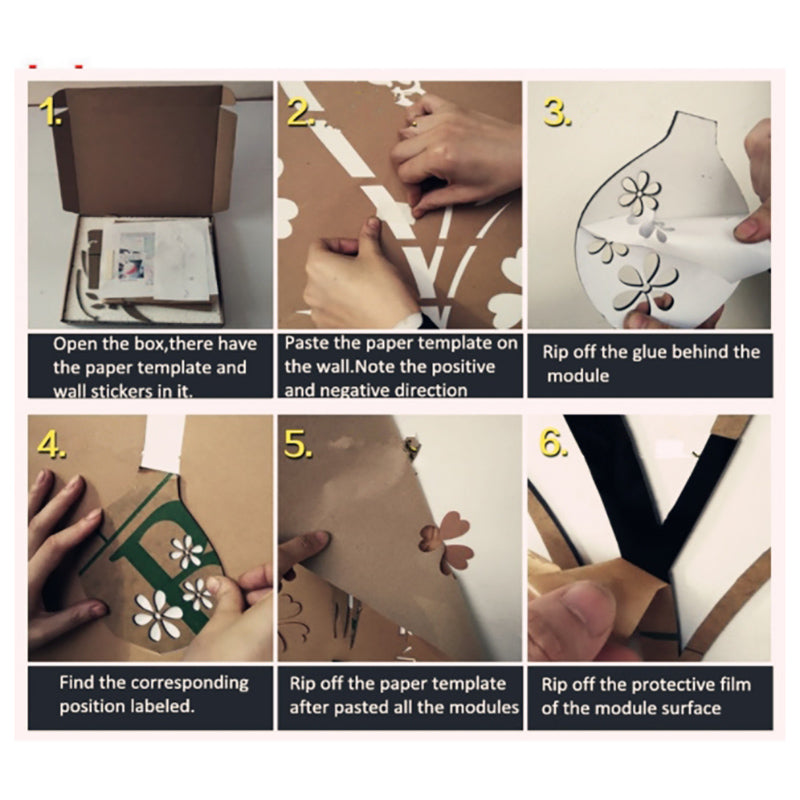 1.

Open the box,there have the paper template and wall stickers in it.

2.

Paste the paper template on the wall.Note the positive and negative direction

3.

Rip off the glue behind the module

4.

Find the corresponding position labeled.

5.

Rip off the paper template after pasted all the modules

6.

Rip off the protective film of the module surface