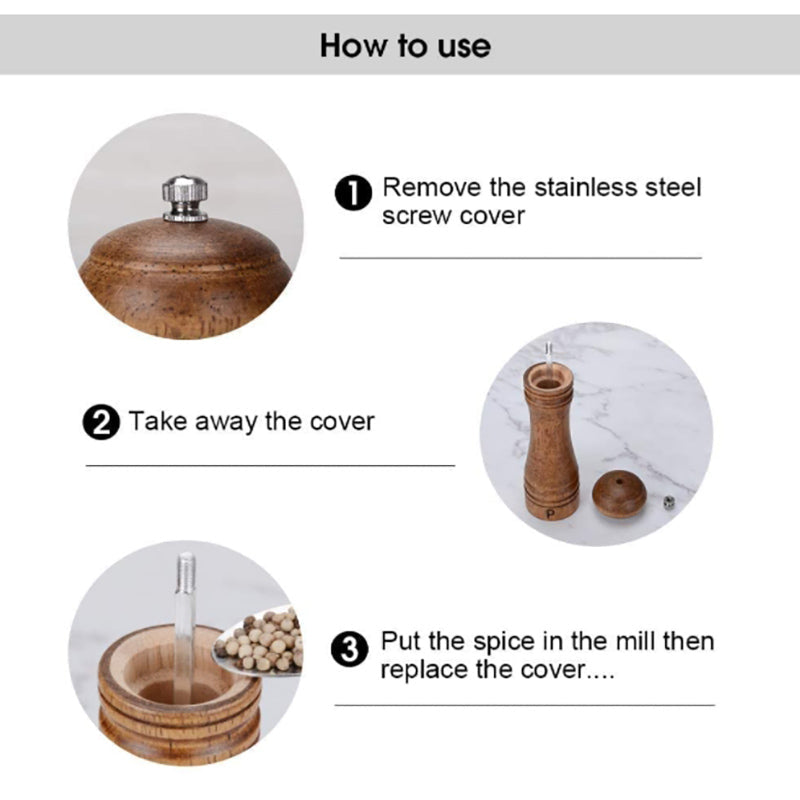 How to use

1 Remove the stainless steel screw cover

2 Take away the cover

P

3 Put the spice in the mill then replace the cover....