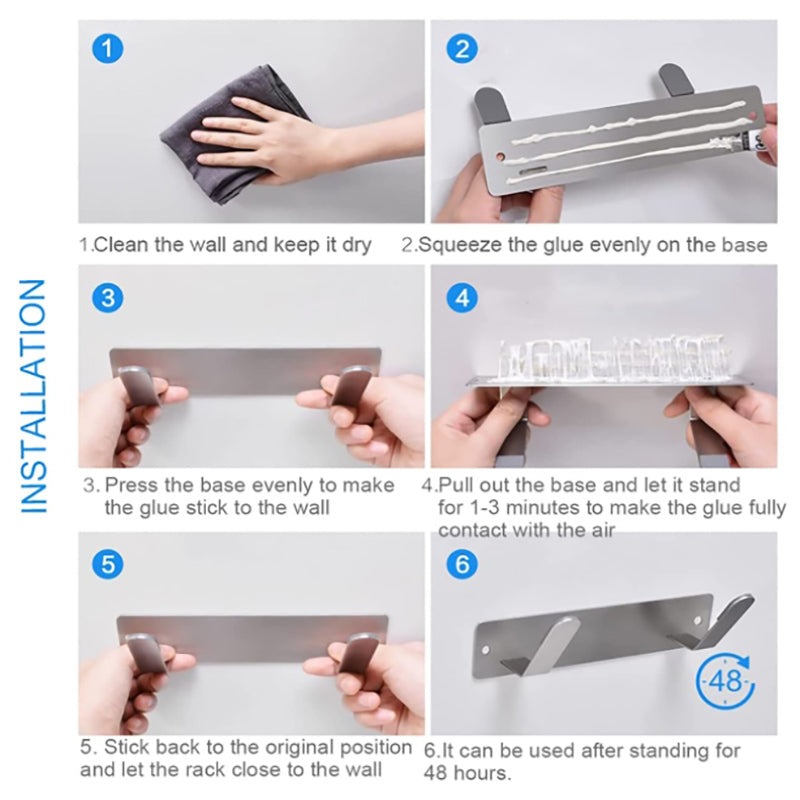 INSTALLATION

1

1.Clean the wall and keep it dry

2

2.Squeeze the glue evenly on the base

3

3. Press the base evenly to make the glue stick to the wall

4

4.Pull out the base and let it stand for 1-3 minutes to make the glue fully contact with the air

5

5. Stick back to the original position and let the rack close to the wall

6

48

6.It can be used after standing for 48 hours.