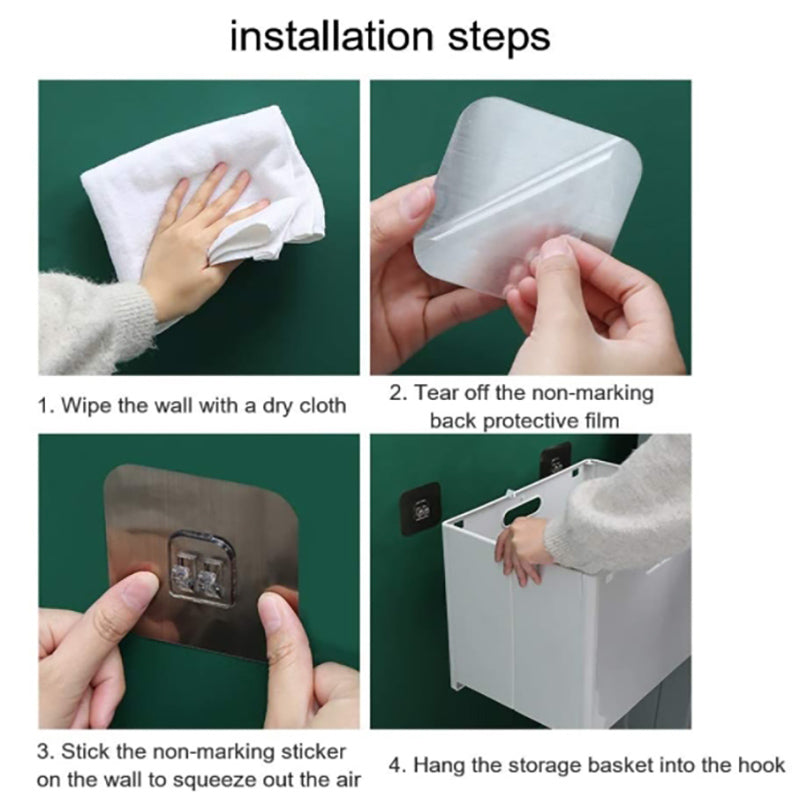 installation steps

1. Wipe the wall with a dry cloth

2. Tear off the non-marking back protective film

3. Stick the non-marking sticker on the wall to squeeze out the air

4. Hang the storage basket into the hook