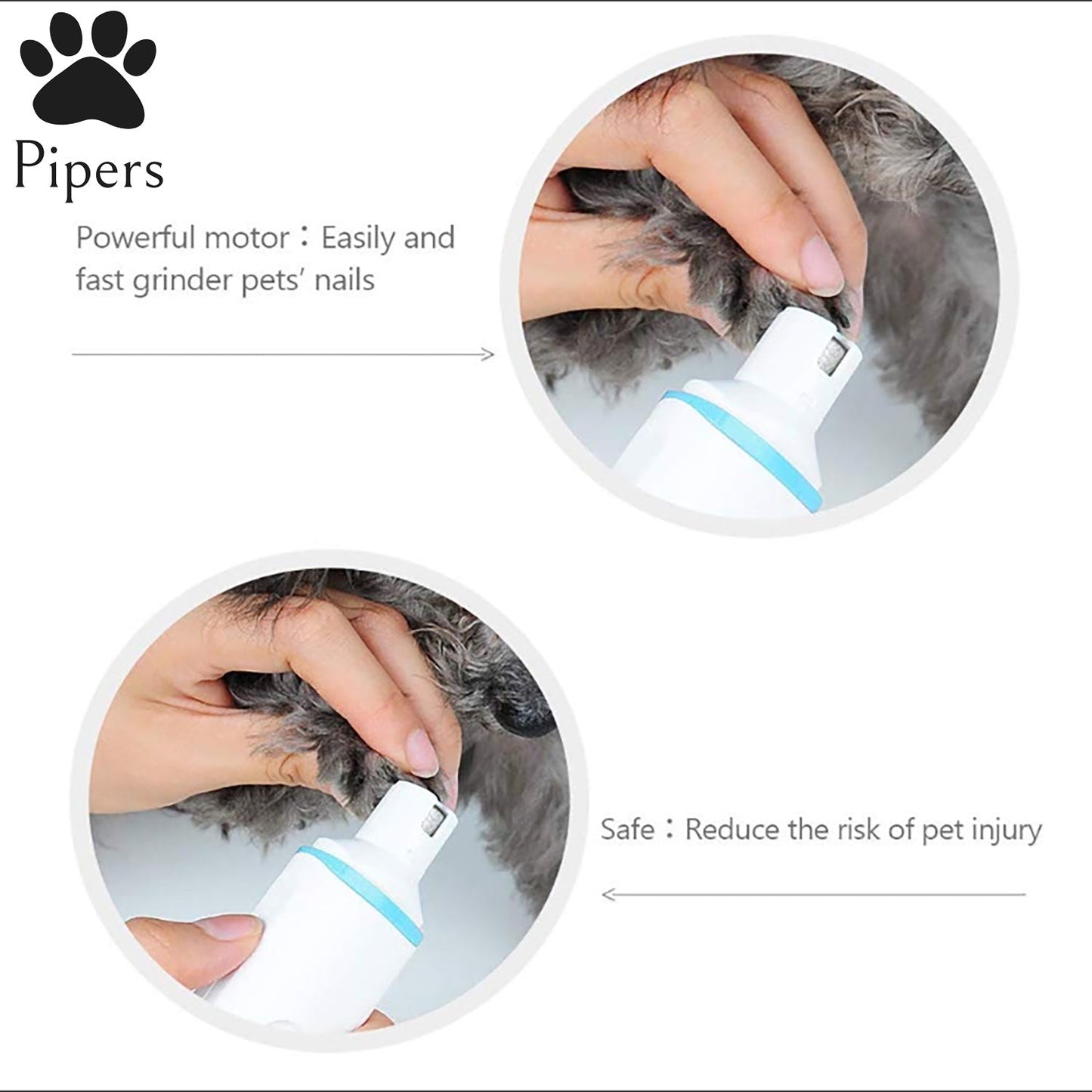 Pipers

Powerful motor：Easily and fast grinder pets' nails

Safe：Reduce the risk of pet injury