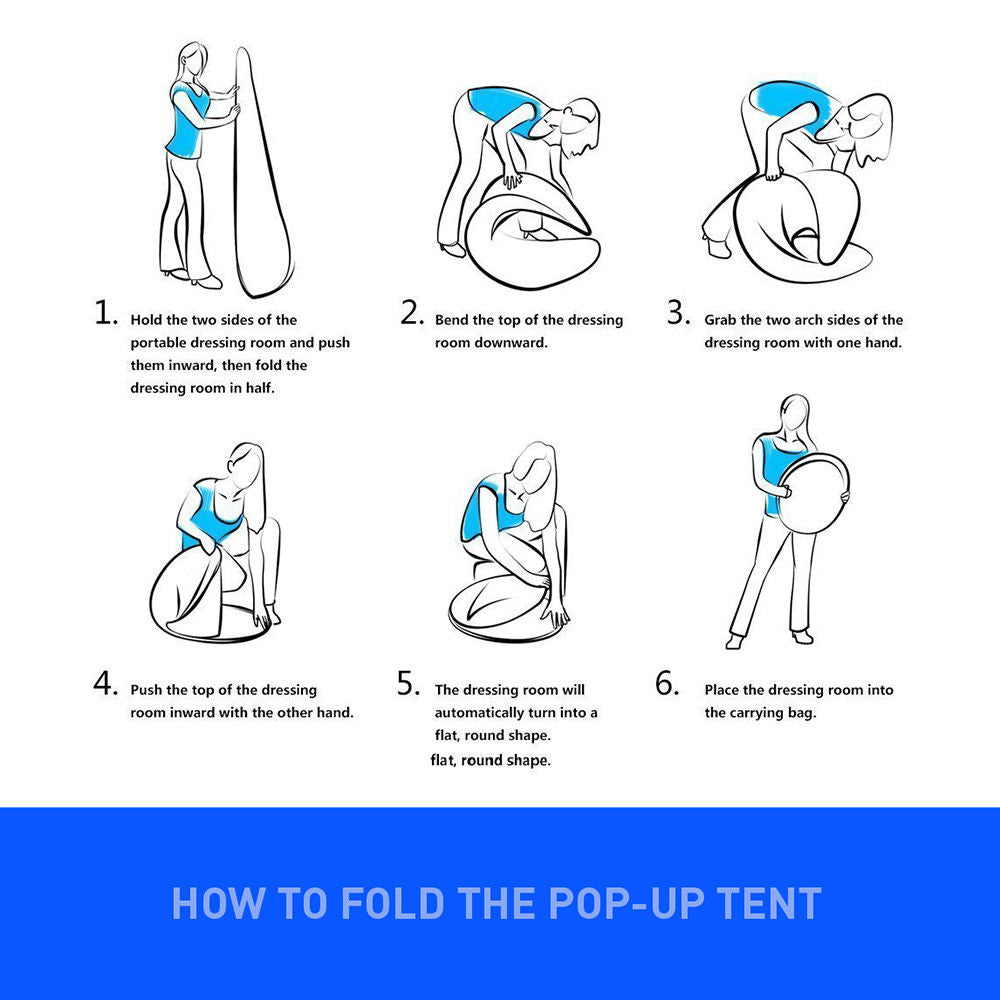 1. Hold the two sides of the portable dressing room and push them inward, then fold the dressing room in half.

2. Bend the top of the dressing room downward.

3. Grab the two arch sides of the dressing room with one hand.

4. Push the top of the dressing room inward with the other hand.

5. The dressing room will automatically turn into a flat, round shape.
flat, round shape.

6. Place the dressing room into the carrying bag.

HOW TO FOLD THE POP-UP TENT