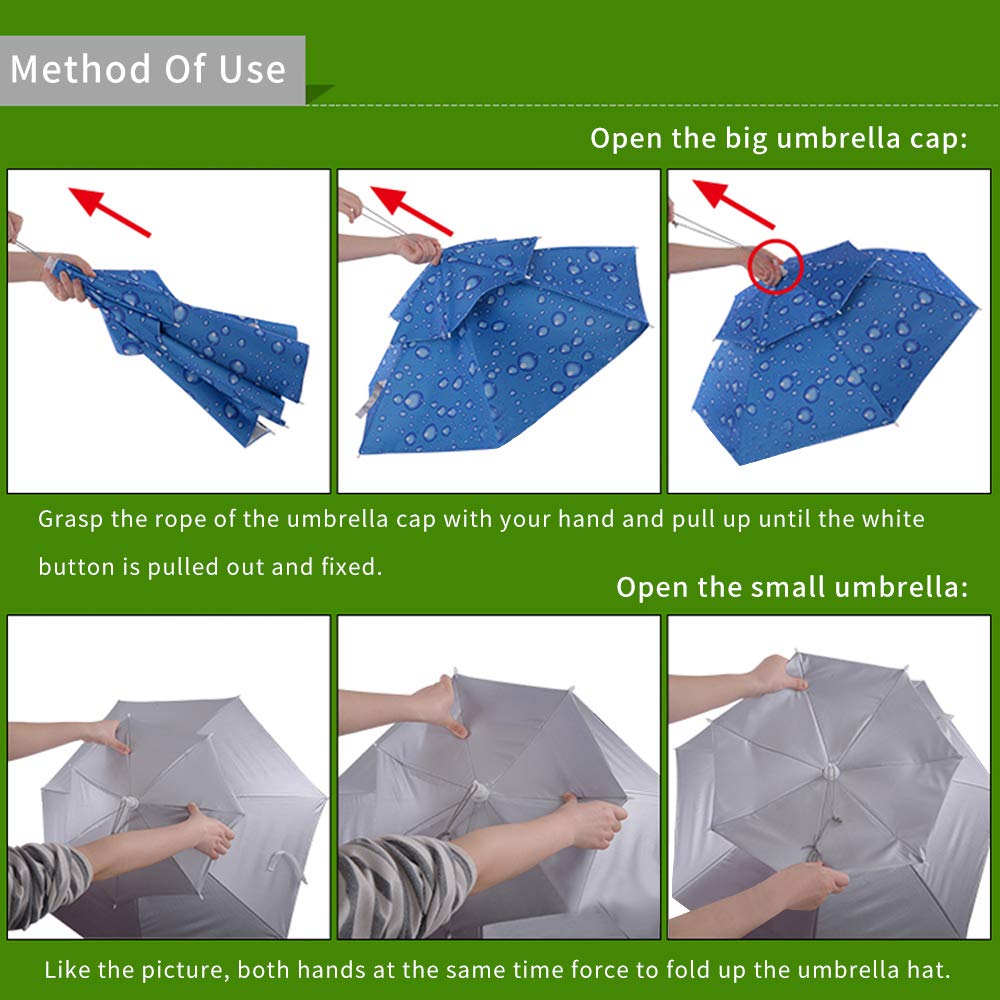 Method Of Use

Open the big umbrella cap:

Grasp the rope of the umbrella cap with your hand and pull up until the white button is pulled out and fixed.

Open the small umbrella:

Like the picture, both hands at the same time force to fold up the umbrella hat.