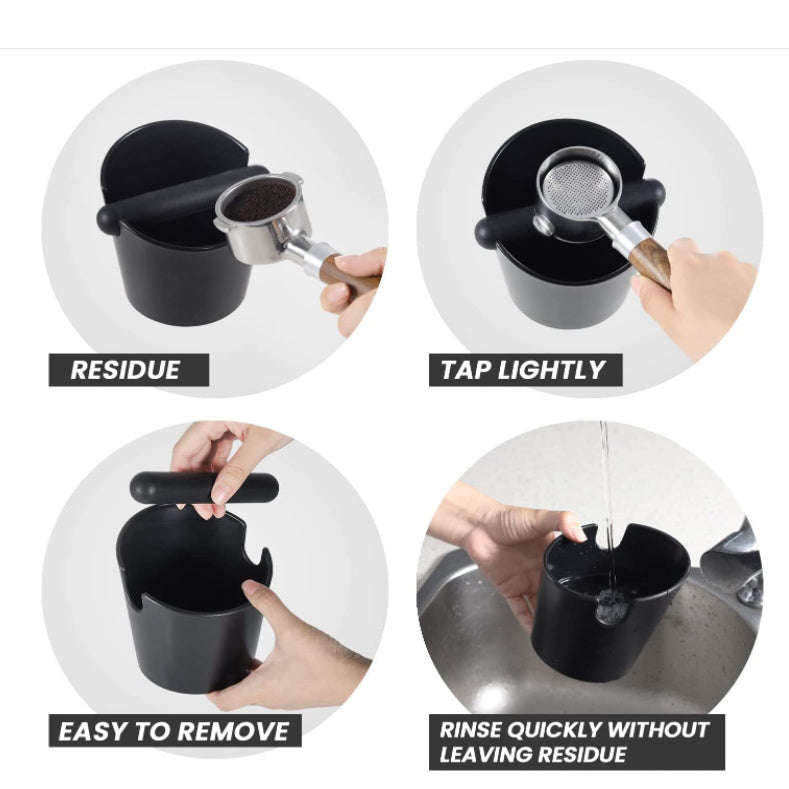 RESIDUE

TAP LIGHTLY

EASY TO REMOVE

RINSE QUICKLY WITHOUT LEAVING RESIDUE