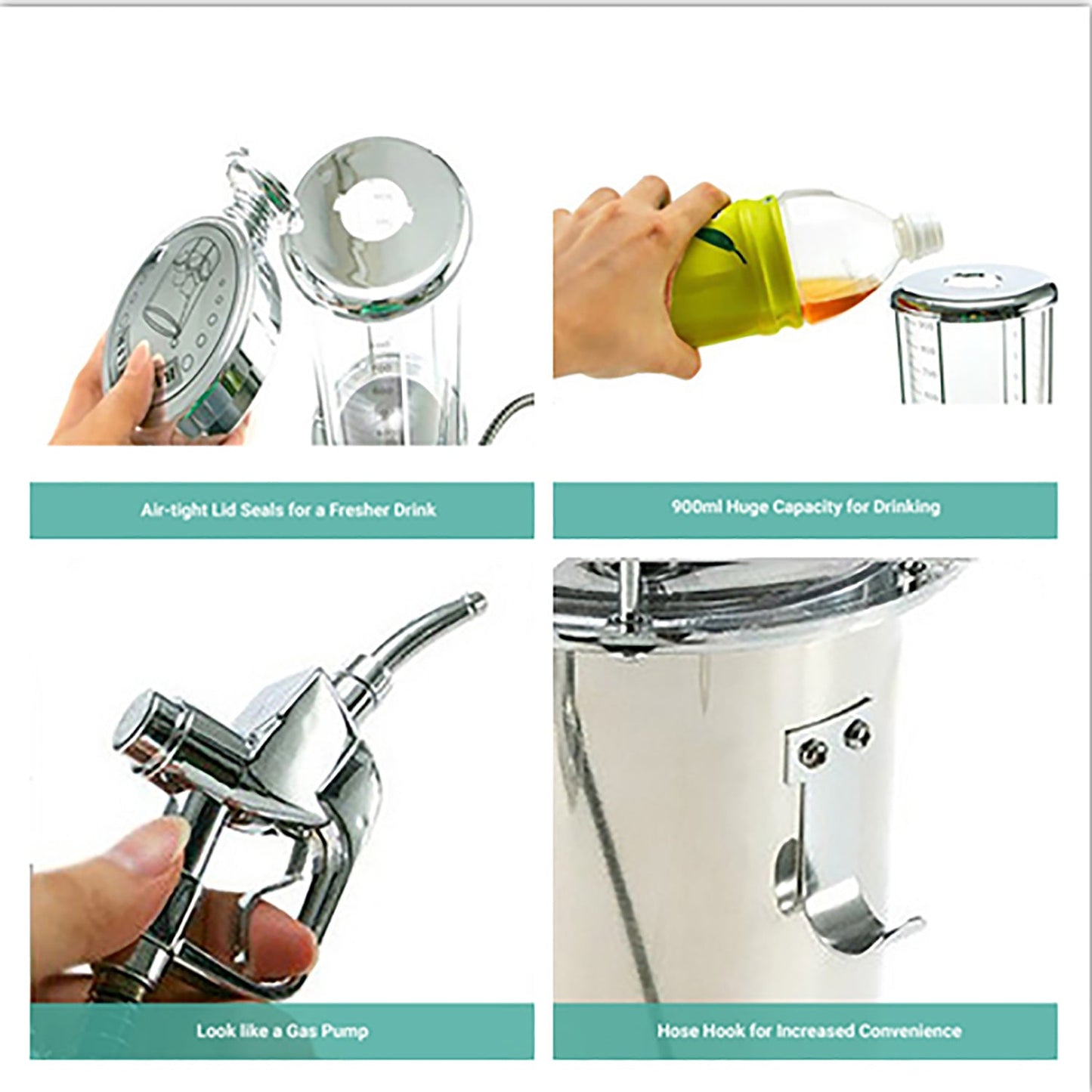 Air-tight Lid Seals for a Fresher Drink

900ml Huge Capacity for Drinking

Look like a Gas Pump

Hose Hook for Increased Convenience