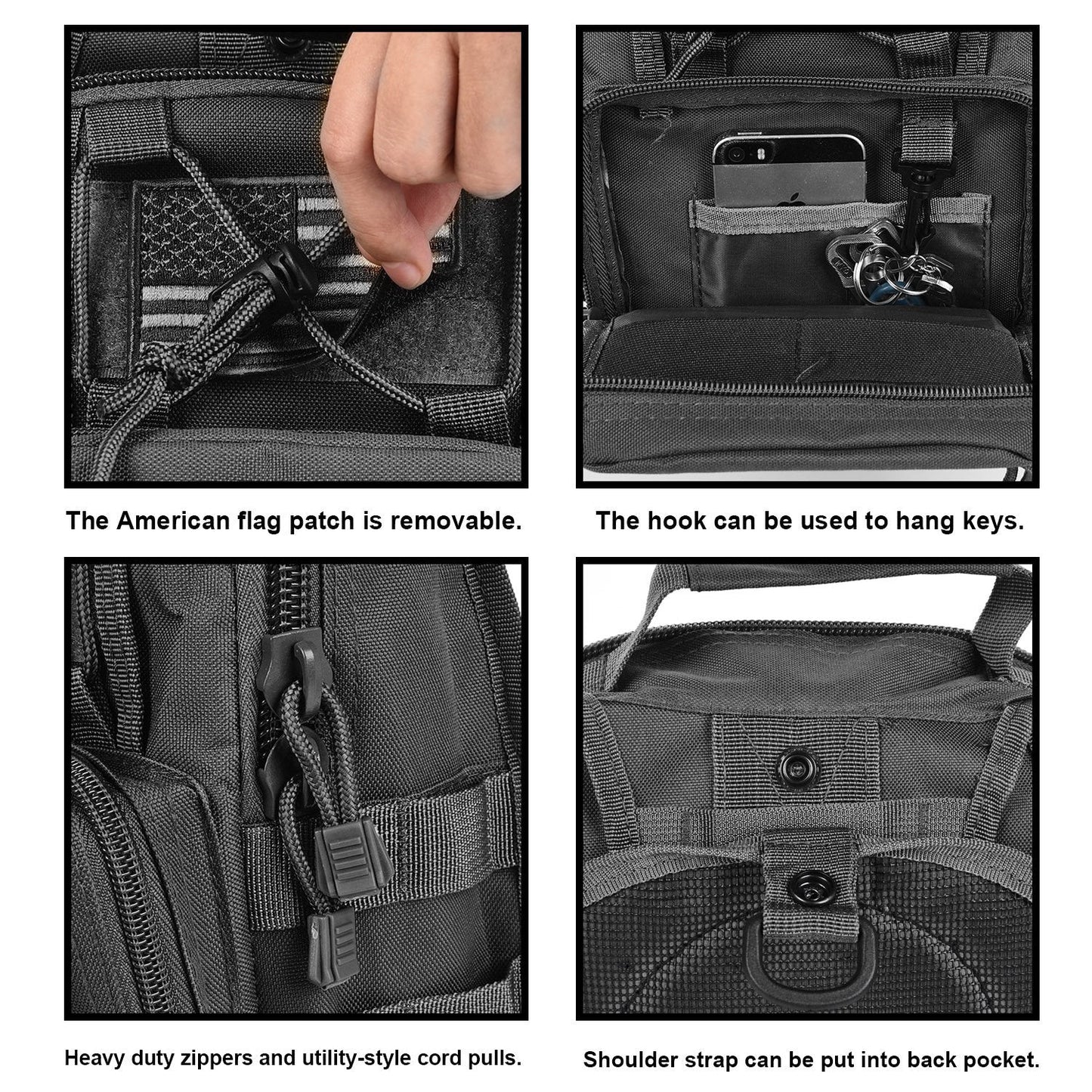 The American flag patch is removable.

The hook can be used to hang keys.

Heavy duty zippers and utility-style cord pulls.

Shoulder strap can be put into back pocket.