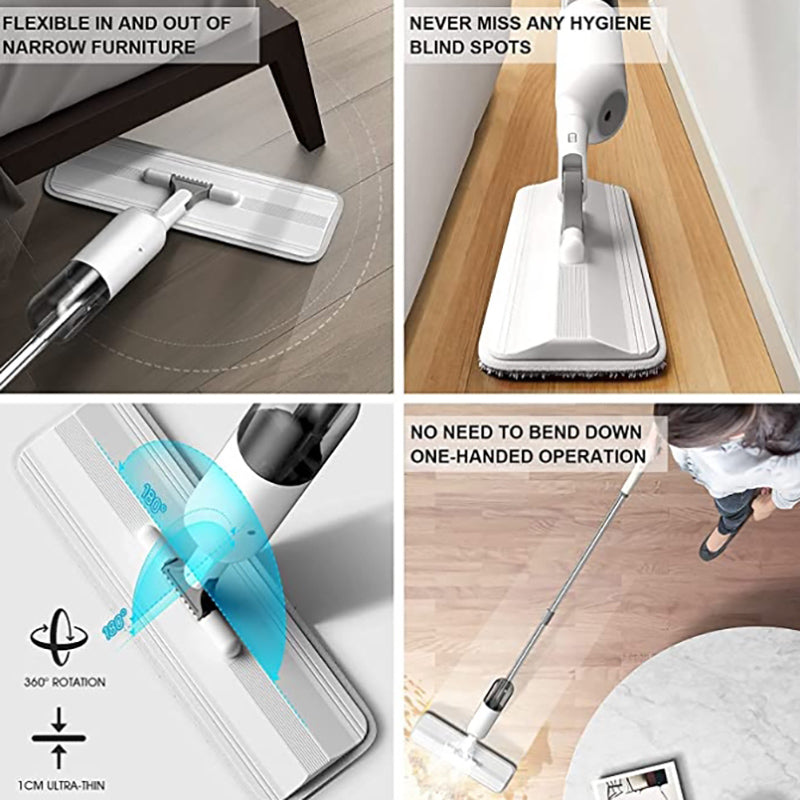 FLEXIBLE IN AND OUT OF NARROW FURNITURE

NEVER MISS ANY HYGIENE BLIND SPOTS

180°

180°

360° ROTATION

1CM ULTRA-THIN

NO NEED TO BEND DOWN ONE-HANDED OPERATION