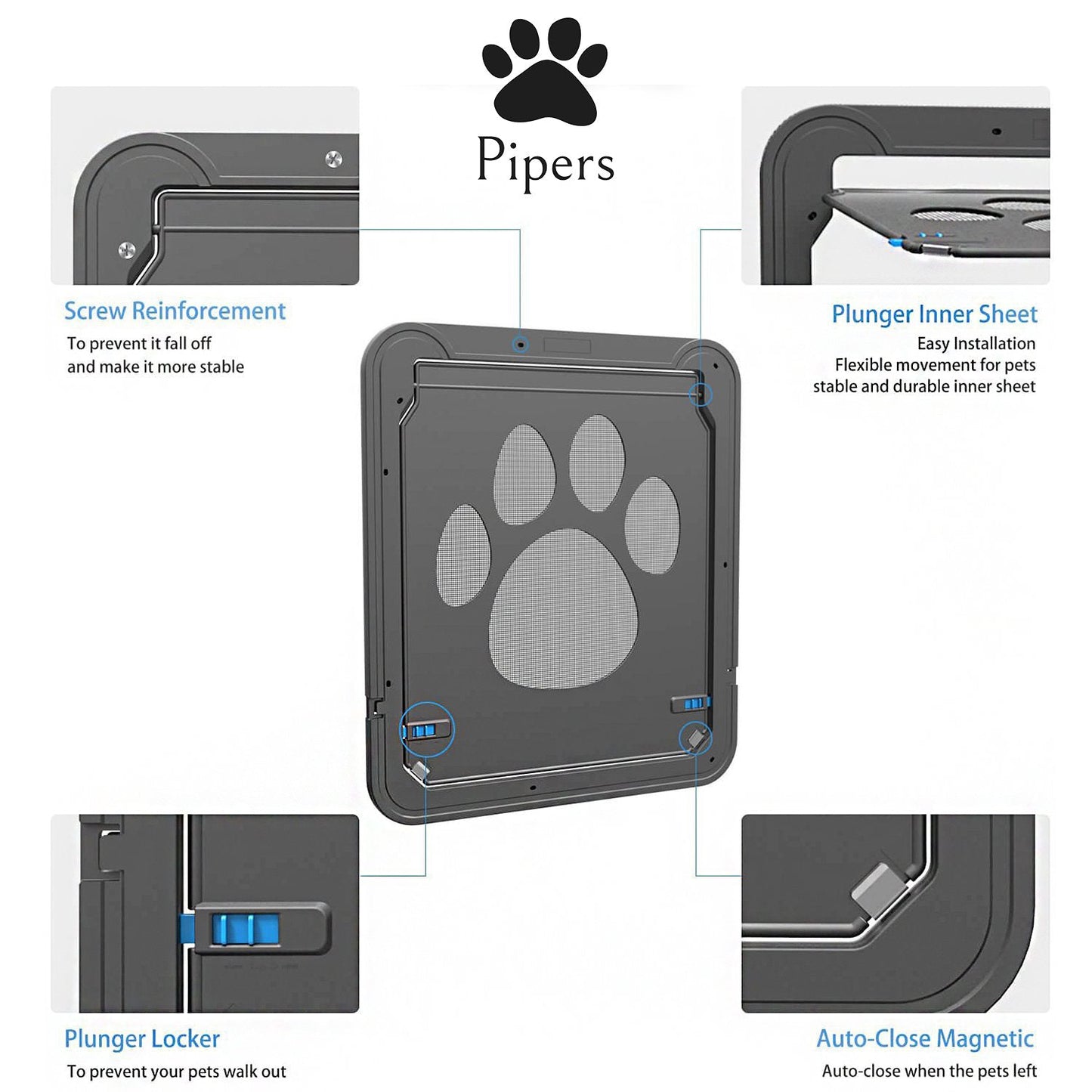 Pipers

Screw Reinforcement
To prevent it fall off
and make it more stable

Plunger Inner Sheet
Easy Installation
Flexible movement for pets
stable and durable inner sheet

Plunger Locker
To prevent your pets walk out

Auto-Close Magnetic
Auto-close when the pets left