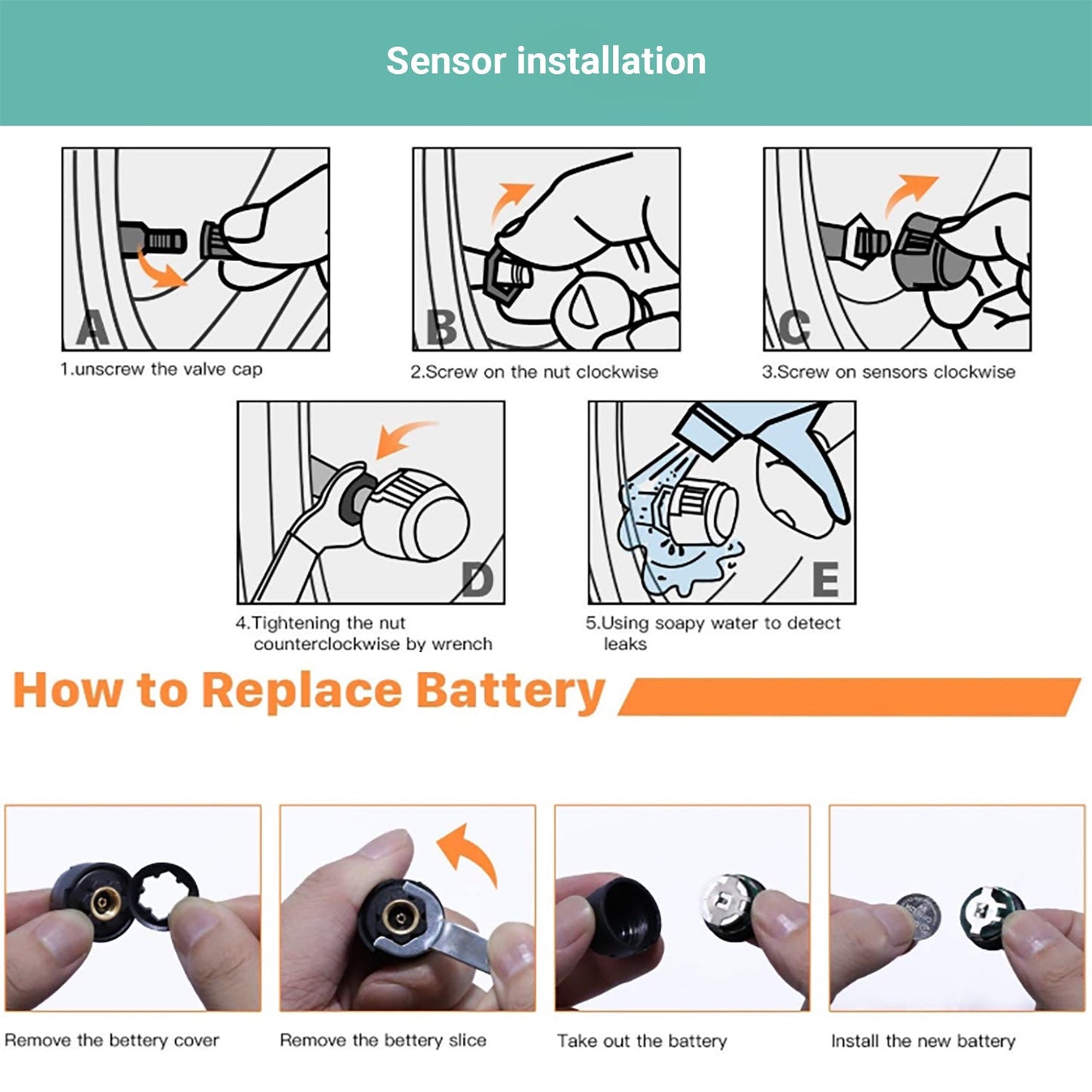 Sensor installation

A

1.unscrew the valve cap

B

2.Screw on the nut clockwise

C

3.Screw on sensors clockwise

D

4.Tightening the nut counterclockwise by wrench

E

5.Using soapy water to detect leaks

How to Replace Battery

Remove the bettery cover

Remove the bettery slice

Take out the battery

Install the new battery