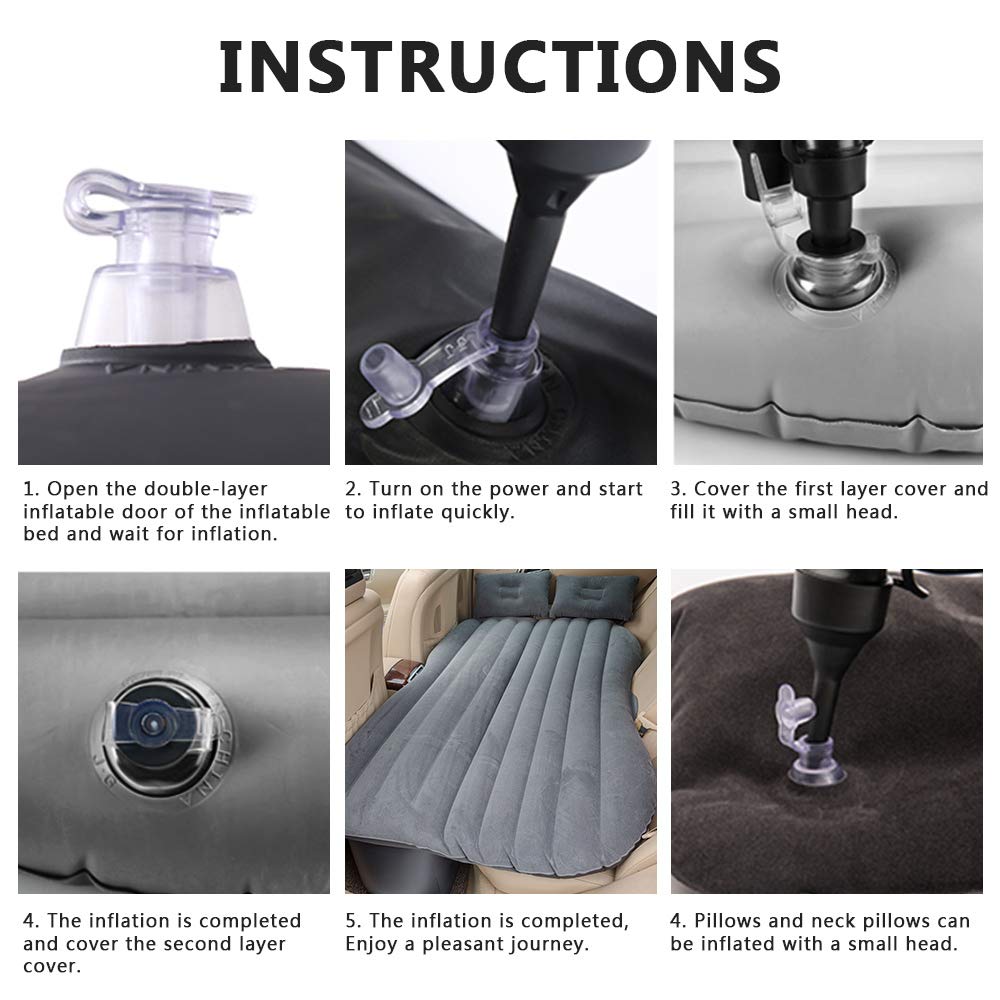 INSTRUCTIONS

1. Open the double-layer inflatable door of the inflatable bed and wait for inflation.

2. Turn on the power and start to inflate quickly.

3. Cover the first layer cover and fill it with a small head.

CHINA

4. The inflation is completed and cover the second layer cover.

5. The inflation is completed, Enjoy a pleasant journey.

4. Pillows and neck pillows can be inflated with a small head.