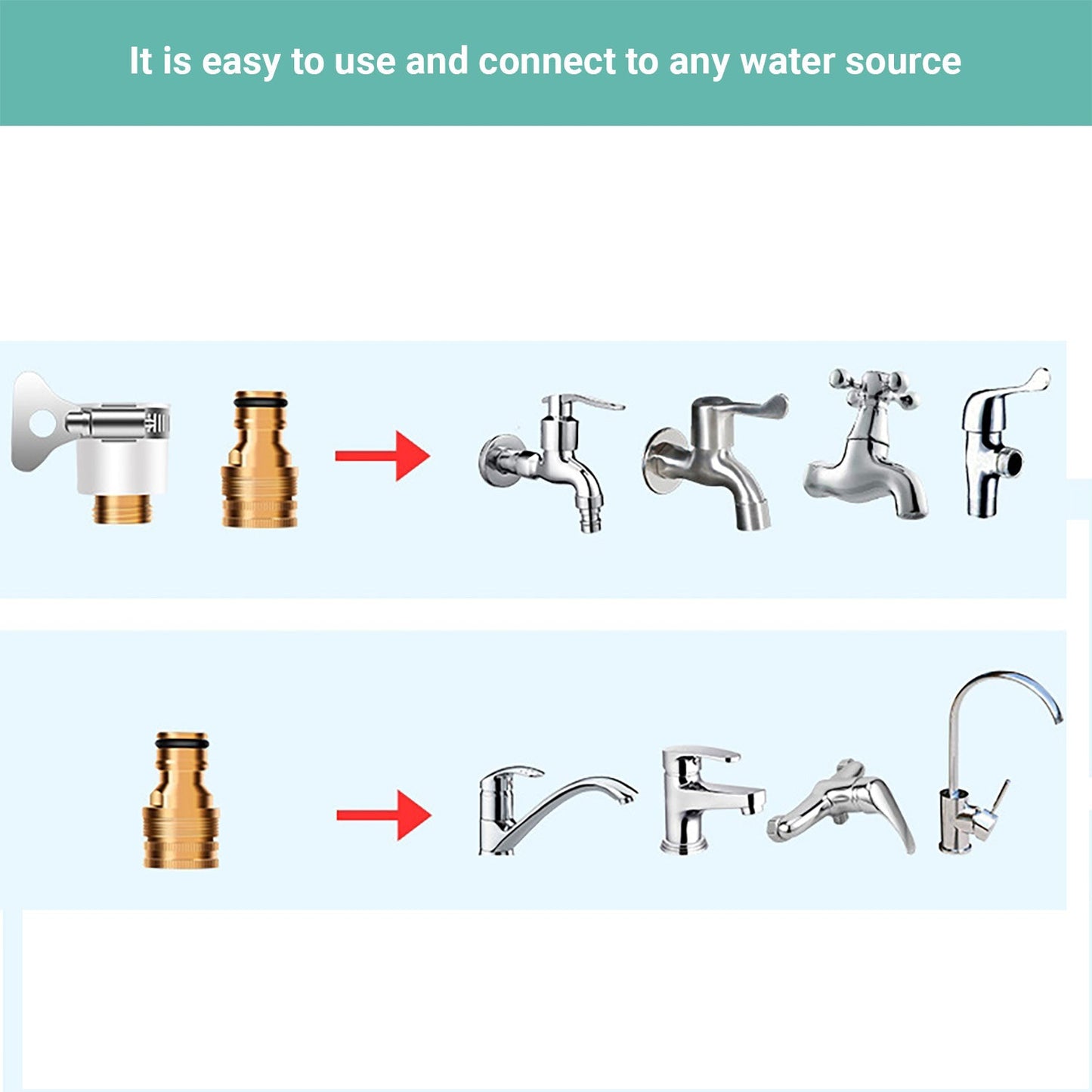 It is easy to use and connect to any water source