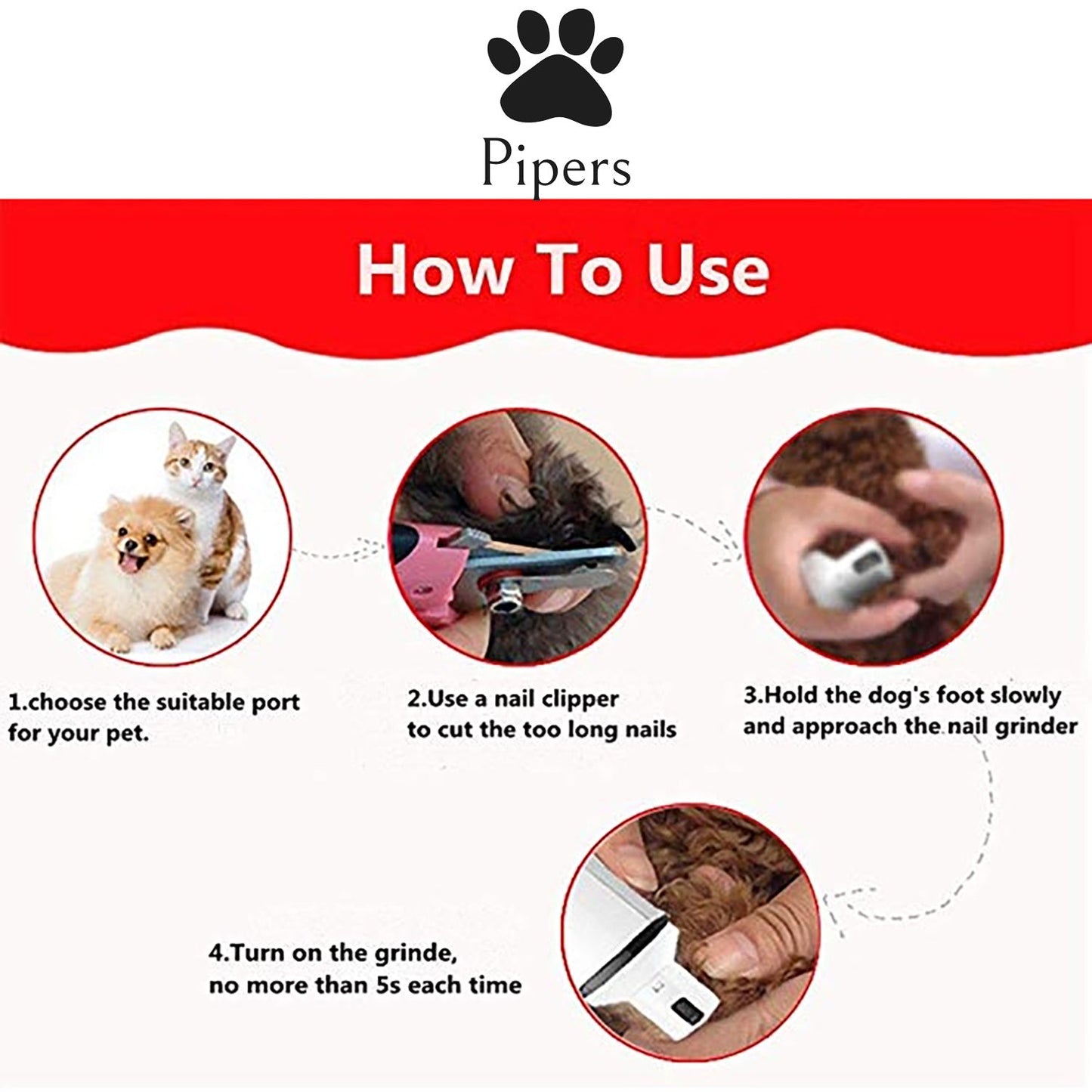 Pipers

How To Use

1.choose the suitable port for your pet.

2.Use a nail clipper to cut the too long nails

3.Hold the dog's foot slowly and approach the nail grinder

4.Turn on the grinde, no more than 5s each time